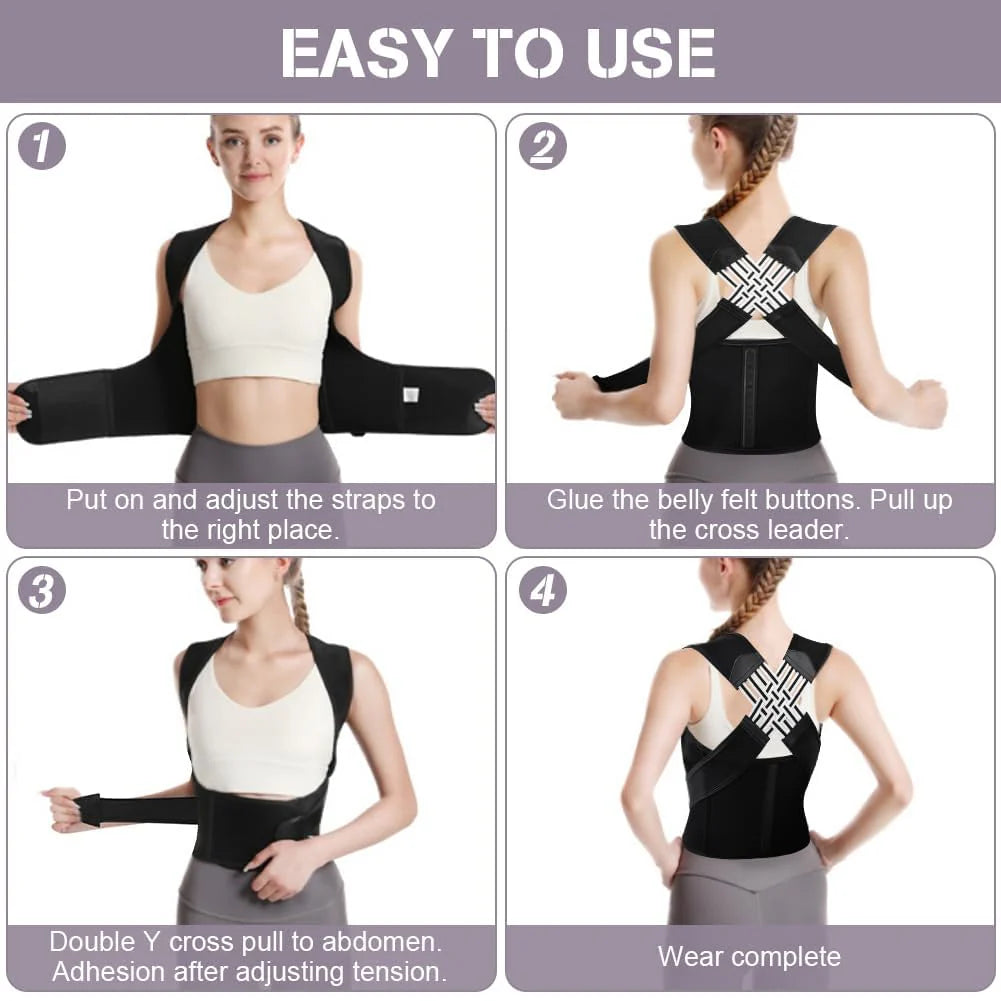 EASY TO USE

1

Put on and adjust the straps to the right place.

2

Glue the belly felt buttons. Pull up the cross leader.

3

Double Y cross pull to abdomen. Adhesion after adjusting tension.

4

Wear complete