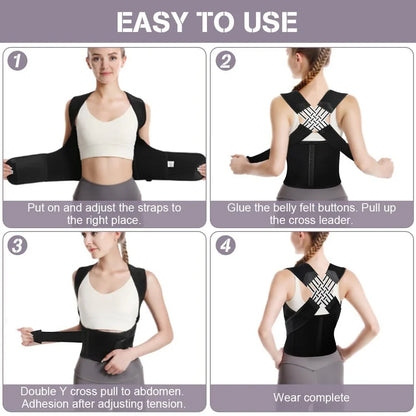 EASY TO USE

1

Put on and adjust the straps to the right place.

2

Glue the belly felt buttons. Pull up the cross leader.

3

Double Y cross pull to abdomen. Adhesion after adjusting tension.

4

Wear complete